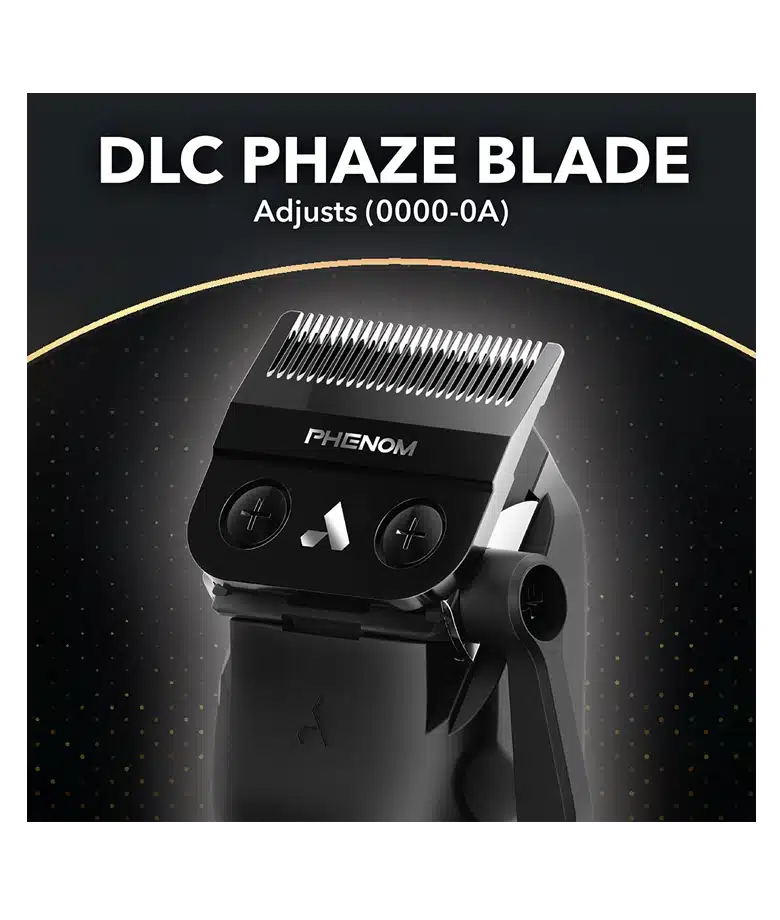 DLC PHAZE BLADE
Adjusts (0000-0A)

PHENOM