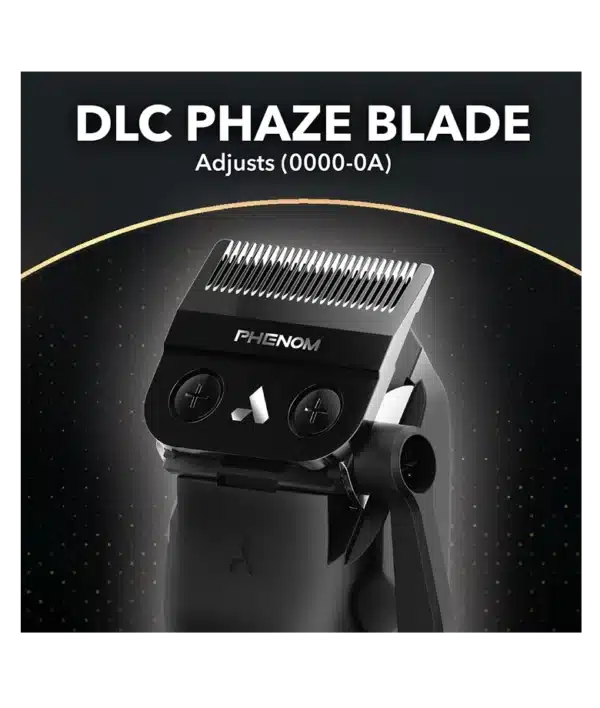 DLC PHAZE BLADE
Adjusts (0000-0A)

PHENOM